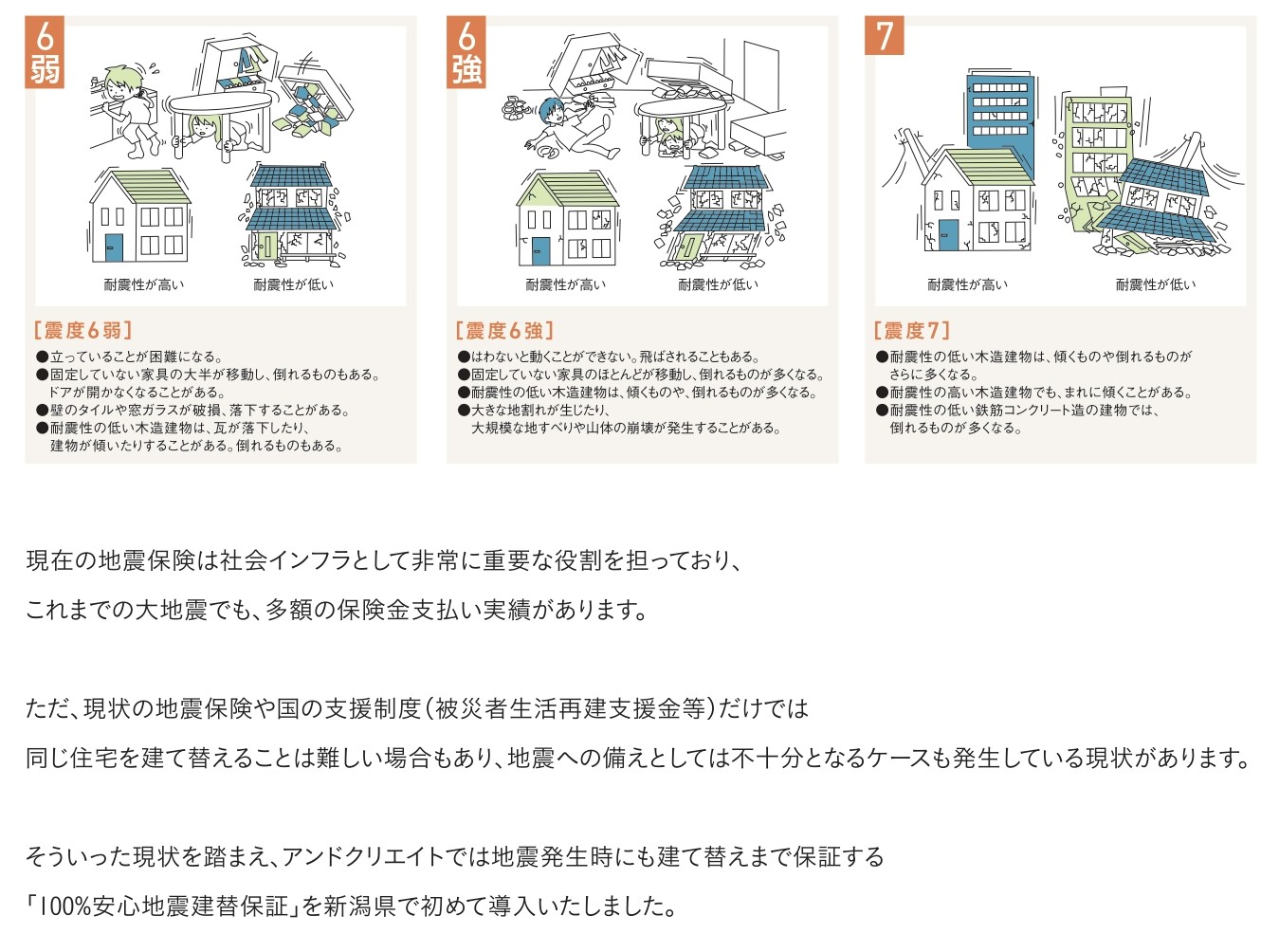 6弱

耐震性が高い　　耐震性が低い

［震度6弱］
●立っていることが困難になる。
●固定していない家具の大半が移動し、倒れるものもある。ドアが開かなくなることがある。
●壁のタイルや窓ガラスが破損、落下することがある。
●耐震性の低い木造建物は、瓦が落下したり、建物が傾いたりすることがある。倒れるものもある。

6強

耐震性が高い　　耐震性が低い

［震度6強］
●はわないと動くことができない。飛ばされることもある。
●固定していない家具のほとんどが移動し、倒れるものが多くなる。
●耐震性の低い木造建物は、傾くものや、倒れるものが多くなる。
●大きな地割れが生じたり、大規模な地すべりや山体の崩壊が発生することがある。

7

耐震性が高い　　耐震性が低い

［震度7］
●耐震性の低い木造建物は、傾くものや倒れるものがさらに多くなる。
●耐震性の高い木造建物でも、まれに傾くことがある。
●耐震性の低い鉄筋コンクリート造の建物では、倒れるものが多くなる。

現在の地震保険は社会インフラとして非常に重要な役割を担っており、
これまでの大地震でも、多額の保険金支払い実績があります。

ただ、現状の地震保険や国の支援制度（被災者生活再建支援金等）だけでは
同じ住宅を建て替えることは難しい場合もあり、地震への備えとしては不十分となるケースも発生している現状があります。

そういった現状を踏まえ、アンドクリエイトでは地震発生時にも建て替えまで保証する
「100%安心地震建替保証」を新潟県で初めて導入いたしました。